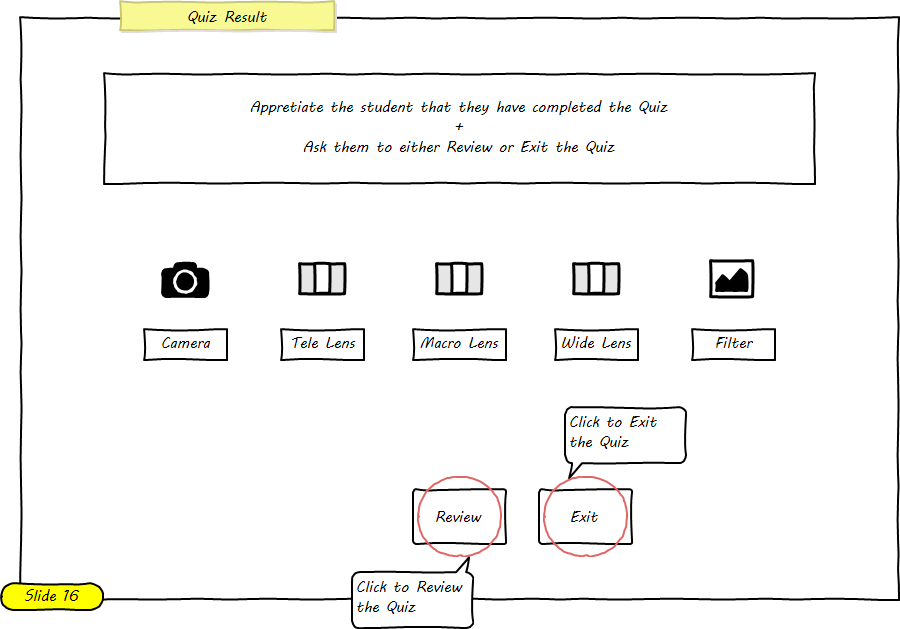 Quiz Result

Appretiate the student that they have completed the Quiz
+
Ask them to either Review or Exit the Quiz

Camera

Tele Lens

Macro Lens

Wide Lens

Filter

Click to Exit the Quiz

Review

Exit

Click to Review the Quiz

Slide 16